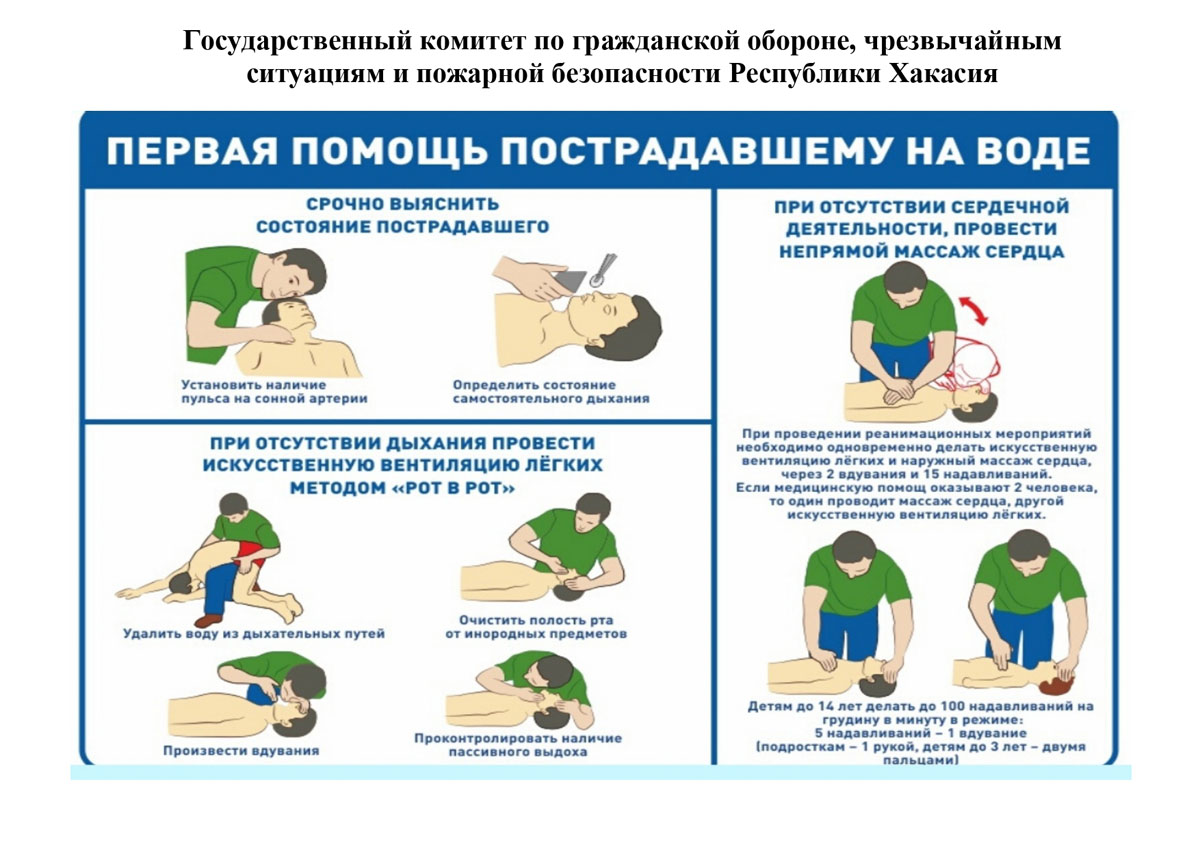 Государственный комитет по гражданской обороне, чрезвычайным ситуациям и пожарной безопасности Республики Хакасия

ПЕРВАЯ ПОМОЩЬ ПОСТРАДАВШЕМУ НА ВОДЕ

СРОЧНО ВЫЯСНИТЬ СОСТОЯНИЕ ПОСТРАДАВШЕГО

Установить наличие пульса на сонной артерии

Определить состояние самостоятельного дыхания

ПРИ ОТСУТСТВИИ ДЫХАНИЯ ПРОВЕСТИ ИСКУССТВЕННУЮ ВЕНТИЛЯЦИЮ ЛЁГКИХ МЕТОДОМ «РОТ В РОТ»

Удалить воду из дыхательных путей

Очистить полость рта от инородных предметов

Произвести вдувания

Проконтролировать наличие пассивного выдоха

ПРИ ОТСУТСТВИИ СЕРДЕЧНОЙ ДЕЯТЕЛЬНОСТИ, ПРОВЕСТИ НЕПРЯМОЙ МАССАЖ СЕРДЦА

При проведении реанимационных мероприятий необходимо одновременно делать искусственную вентиляцию лёгких и наружный массаж сердца, через 2 вдувания и 15 надавливаний. Если медицинскую помощь оказывают 2 человека, то один проводит массаж сердца, другой искусственную вентиляцию лёгких.

Детям до 14 лет делать до 100 надавливаний на грудину в минуту в режиме: 5 надавливаний – 1 вдувание (подросткам – 1 рукой, детям до 3 лет – двумя пальцами)